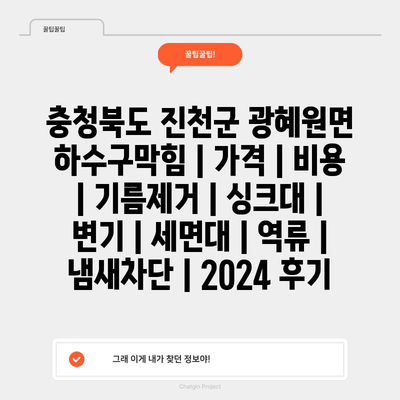 꿀팁꿀팁

꿀팁꿀팁!

충청북도 진천군 광혜원면 하수구막힘 | 가격 | 비용 | 기름제거 | 싱크대 | 변기 | 세면대 | 역류 | 냄새차단 | 2024 후기

그래 이게 내가 찾던 정보야!

Chatgin Project